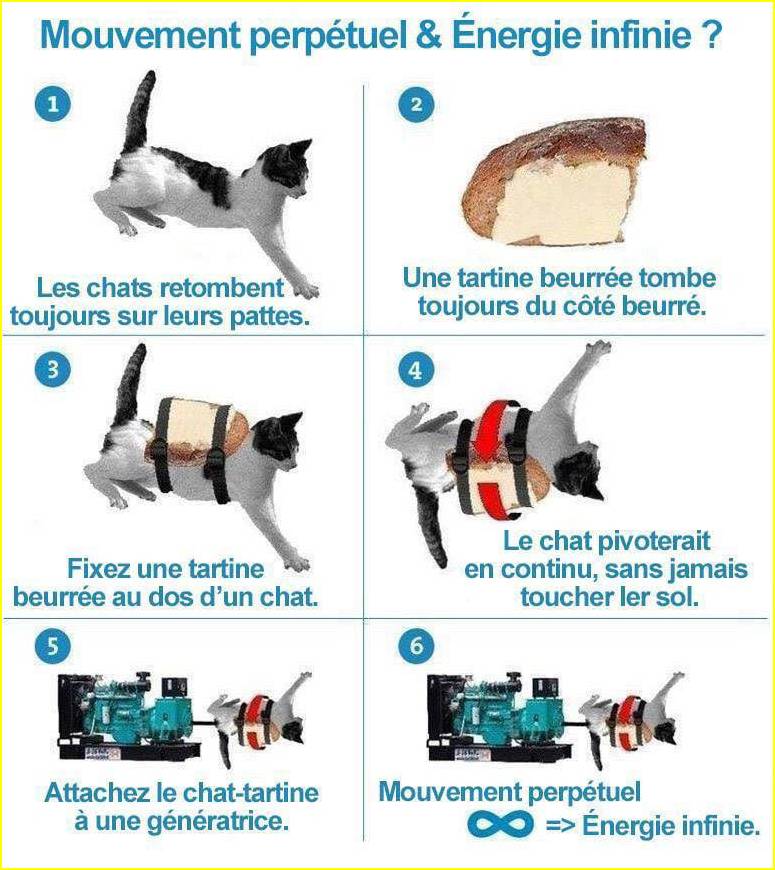 Mouvement perpétuel & Énergie infinie ?

1

Les chats retombent toujours sur leurs pattes.

2

Une tartine beurrée tombe toujours du côté beurré.

3

Fixez une tartine beurrée au dos d'un chat.

4

Le chat pivoterait en continu, sans jamais toucher ler sol.

5

Attachez le chat-tartine à une génératrice.

6

Mouvement perpétuel

$\infty$ => Énergie infinie.